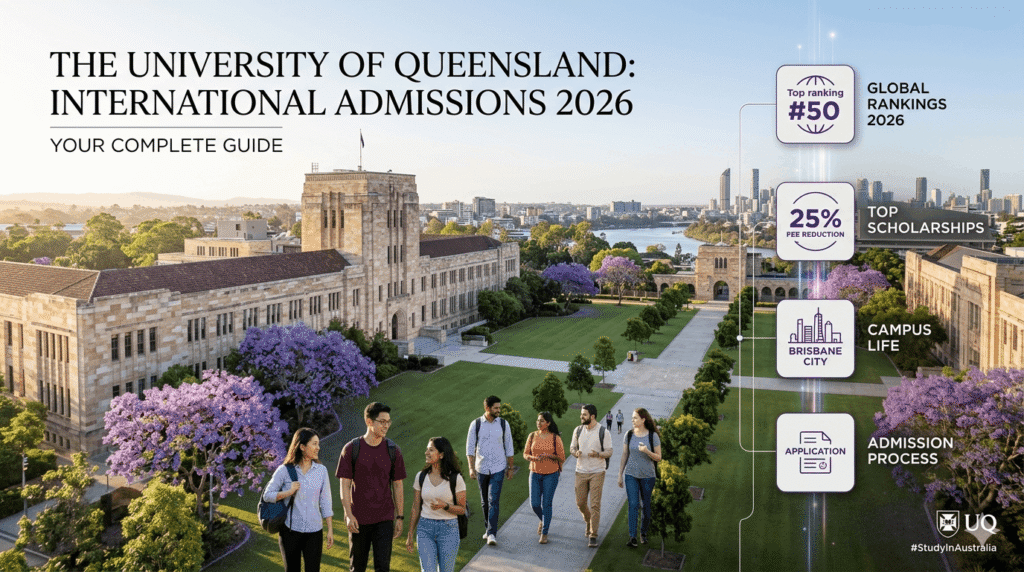 THE UNIVERSITY OF QUEENSLAND: INTERNATIONAL ADMISSIONS 2026

YOUR COMPLETE GUIDE

Top ranking #50

GLOBAL RANKINGS 2026

25% FEE REDUCTION

TOP SCHOLARSHIPS

BRISBANE CITY

CAMPUS LIFE

APPLICATION

ADMISSION PROCESS

UQ

#StudyInAustralia