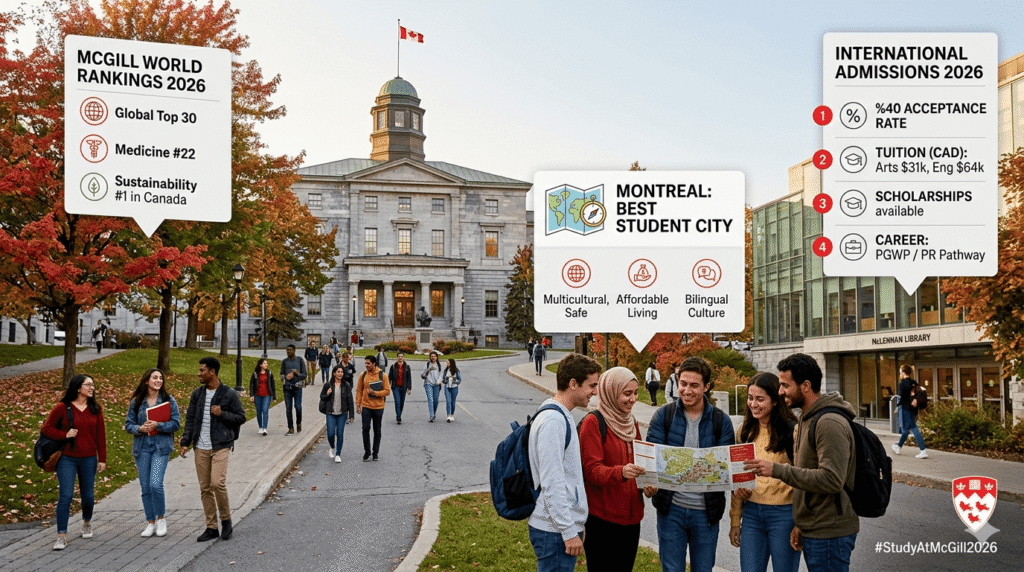 MCGILL WORLD RANKINGS 2026

Global Top 30

Medicine #22

Sustainability #1 in Canada

MONTREAL: BEST STUDENT CITY

Multicultural, Safe

Affordable Living

Bilingual Culture

INTERNATIONAL ADMISSIONS 2026

1 %40 ACCEPTANCE RATE

2 TUITION (CAD): Arts $31k, Eng $64k

3 SCHOLARSHIPS available

4 CAREER: PGWP / PR Pathway

McLENNAN LIBRARY

#StudyAtMcGill2026